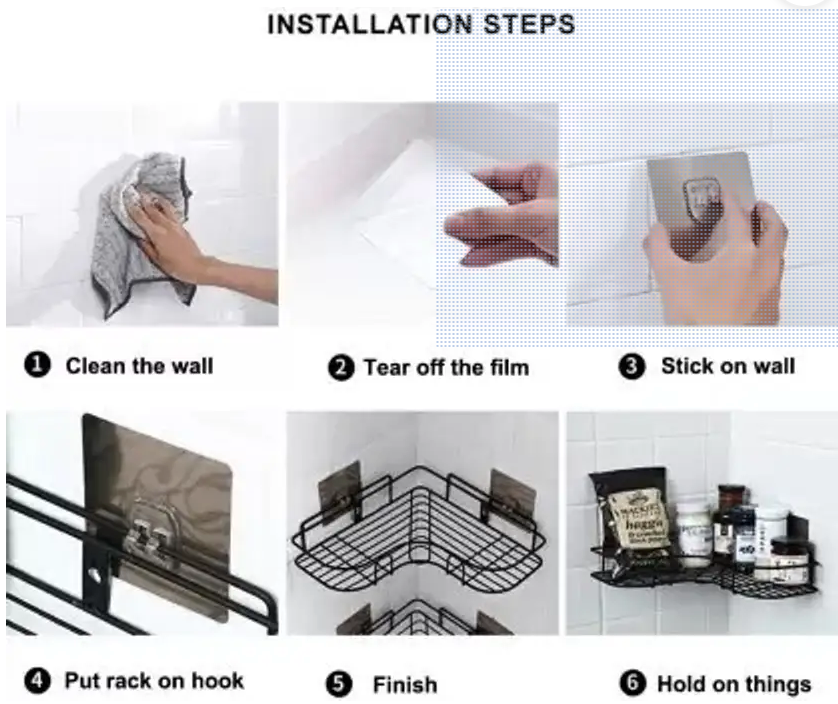 INSTALLATION STEPS

❶ Clean the wall

❷ Tear off the film

❸ Stick on wall

❹ Put rack on hook

❺ Finish

❻ Hold on things